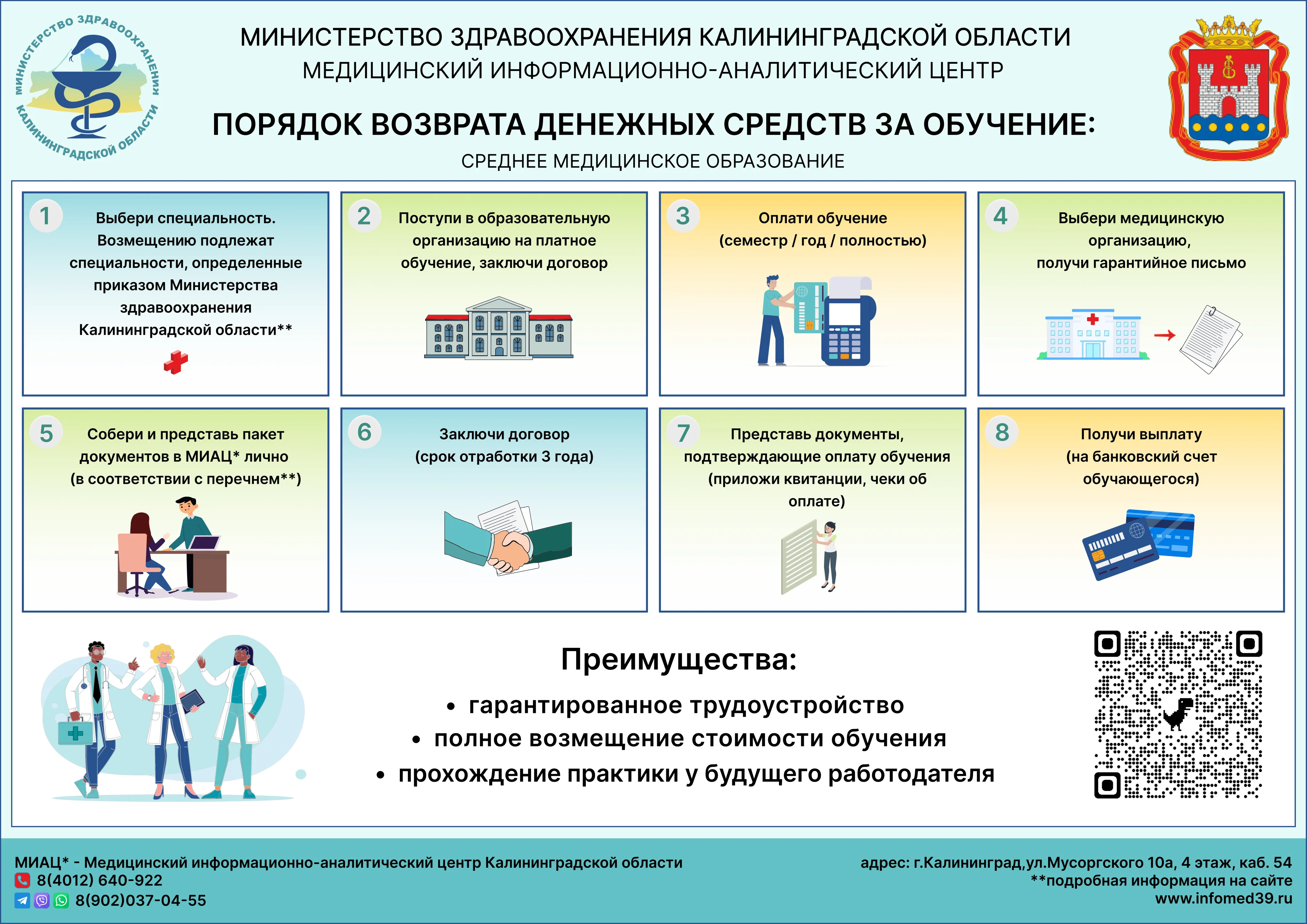 МИНИСТЕРСТВО ЗДРАВООХРАНЕНИЯ КАЛИНИНГРАДСКОЙ ОБЛАСТИ

МИНИСТЕРСТВО ЗДРАВООХРАНЕНИЯ КАЛИНИНГРАДСКОЙ ОБЛАСТИ
МЕДИЦИНСКИЙ ИНФОРМАЦИОННО-АНАЛИТИЧЕСКИЙ ЦЕНТР

ПОРЯДОК ВОЗВРАТА ДЕНЕЖНЫХ СРЕДСТВ ЗА ОБУЧЕНИЕ:
СРЕДНЕЕ МЕДИЦИНСКОЕ ОБРАЗОВАНИЕ

1 Выбери специальность. Возмещению подлежат специальности, определенные приказом Министерства здравоохранения Калининградской области**

2 Поступи в образовательную организацию на платное обучение, заключи договор

3 Оплати обучение (семестр / год / полностью)

4 Выбери медицинскую организацию, получи гарантийное письмо

5 Собери и представь пакет документов в МИАЦ* лично (в соответствии с перечнем**)

6 Заключи договор (срок отработки 3 года)

7 Представь документы, подтверждающие оплату обучения (приложи квитанции, чеки об оплате)

8 Получи выплату (на банковский счет обучающегося)

Преимущества:
• гарантированное трудоустройство
• полное возмещение стоимости обучения
• прохождение практики у будущего работодателя

МИАЦ* - Медицинский информационно-аналитический центр Калининградской области
8(4012) 640-922
8(902)037-04-55

адрес: г.Калининград,ул.Мусоргского 10а, 4 этаж, каб. 54
**подробная информация на сайте
www.infomed39.ru